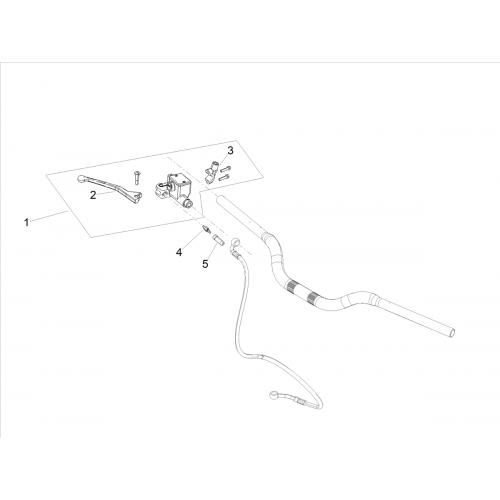 3
2
1
4
5